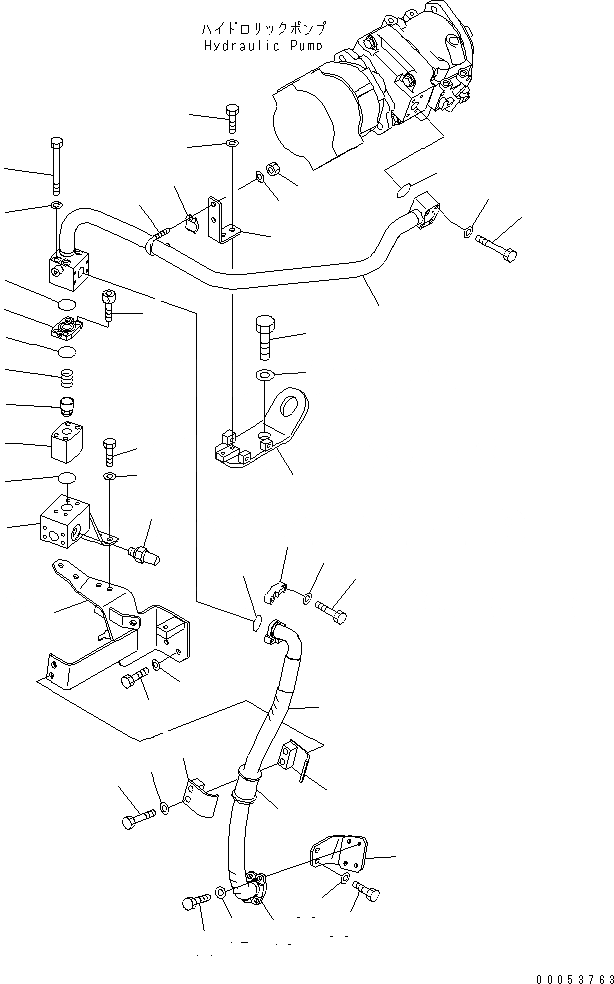 ハイドロリックポンプ
Hydraulic Pump

00053763