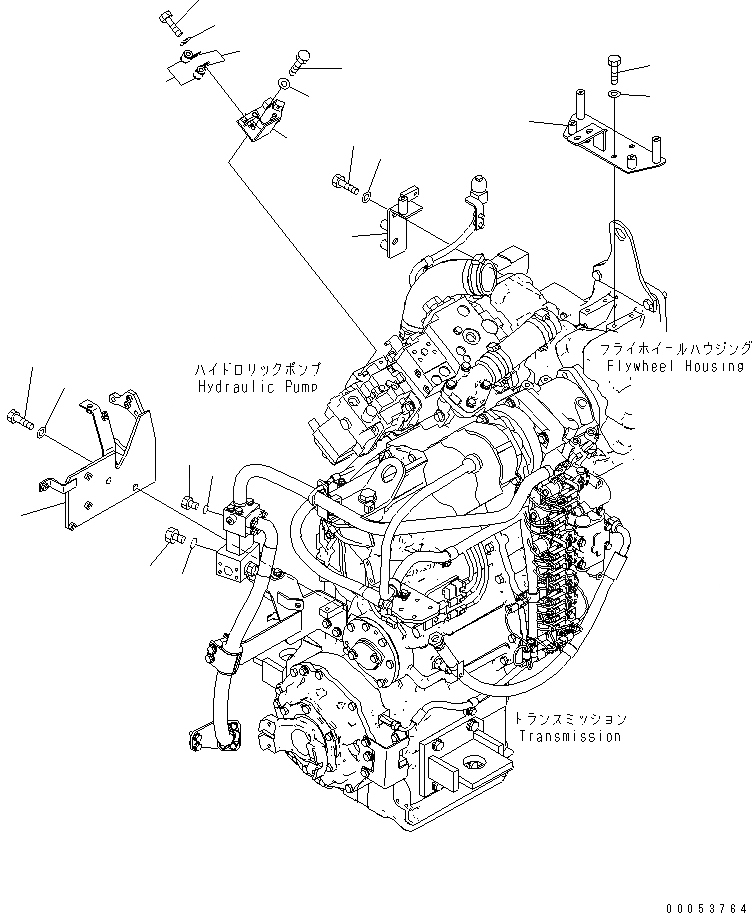 フライホイールハウジング
Flywheel Housing

ハイドロリックポンプ
Hydraulic Pump

トランスミッション
Transmission

00053764