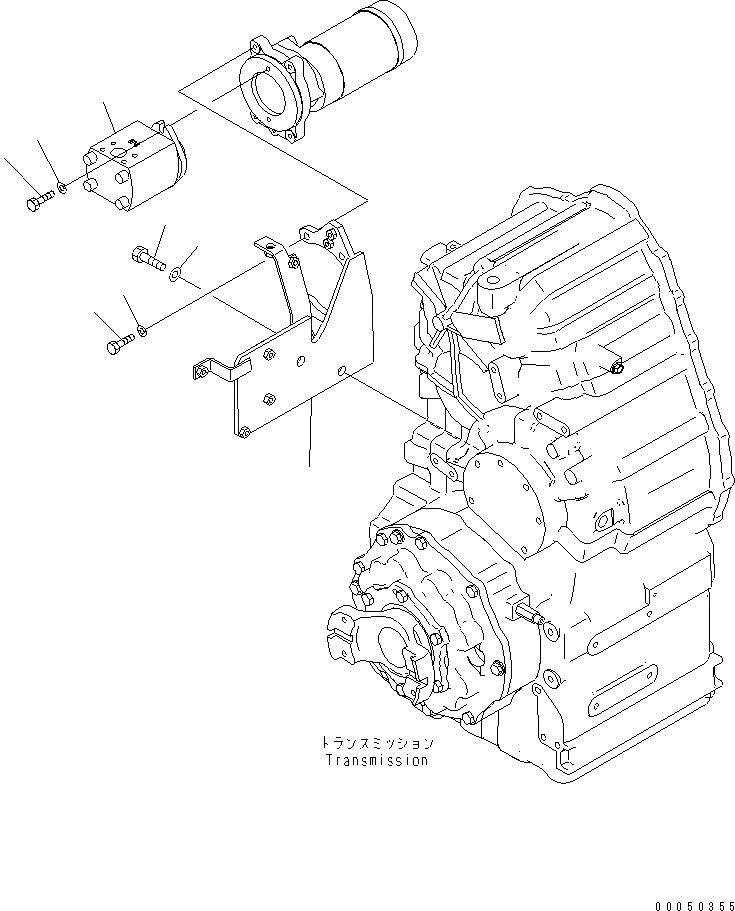 トランスミッション
Transmission

00050355