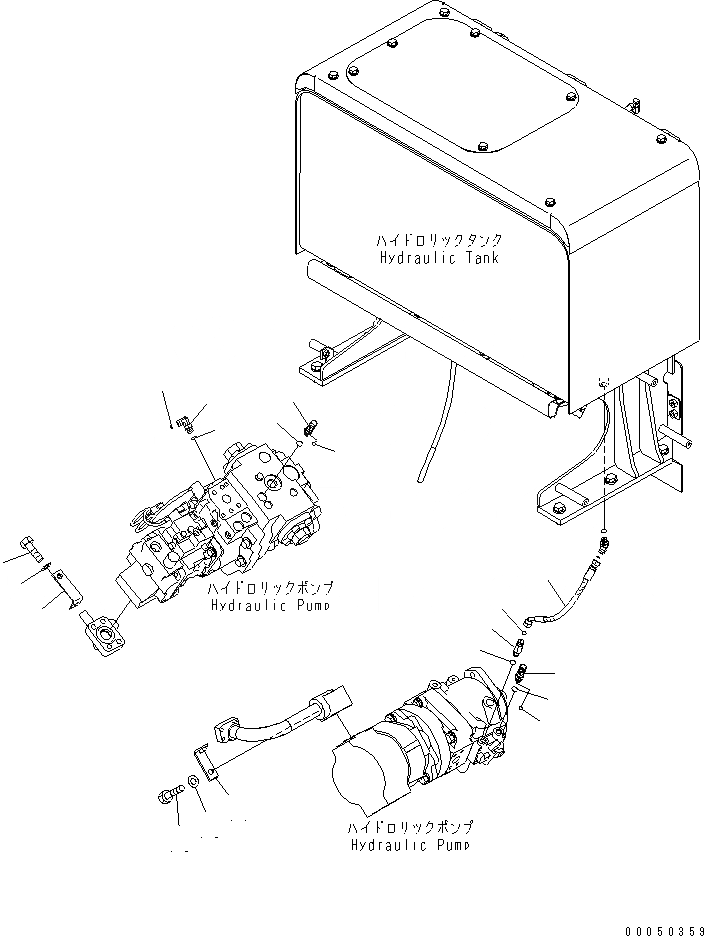 ハイドロリックタンク
Hydraulic Tank

ハイドロリックポンプ
Hydraulic Pump

ハイドロリックポンプ
Hydraulic Pump

00050359