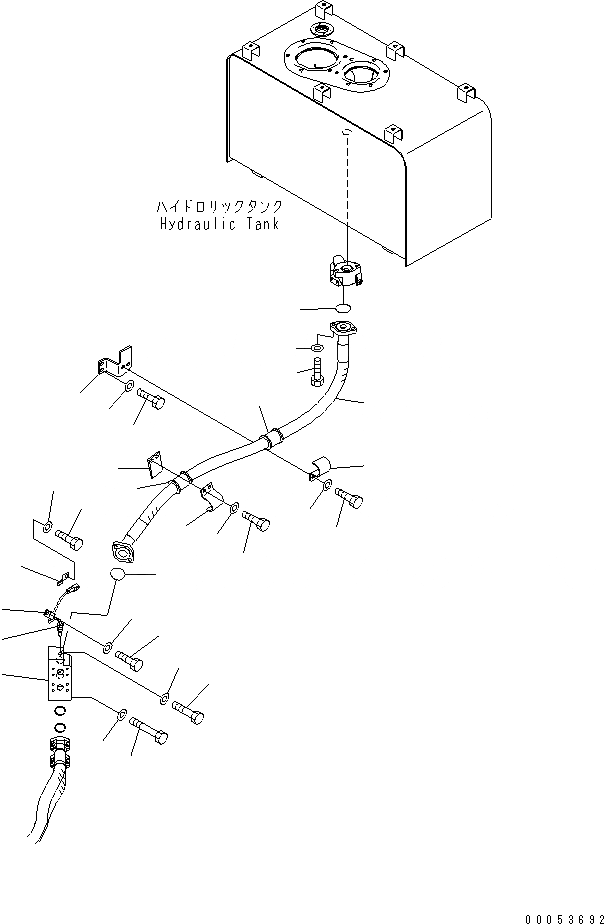 ハイドロリックタンク
Hydraulic Tank

00053692