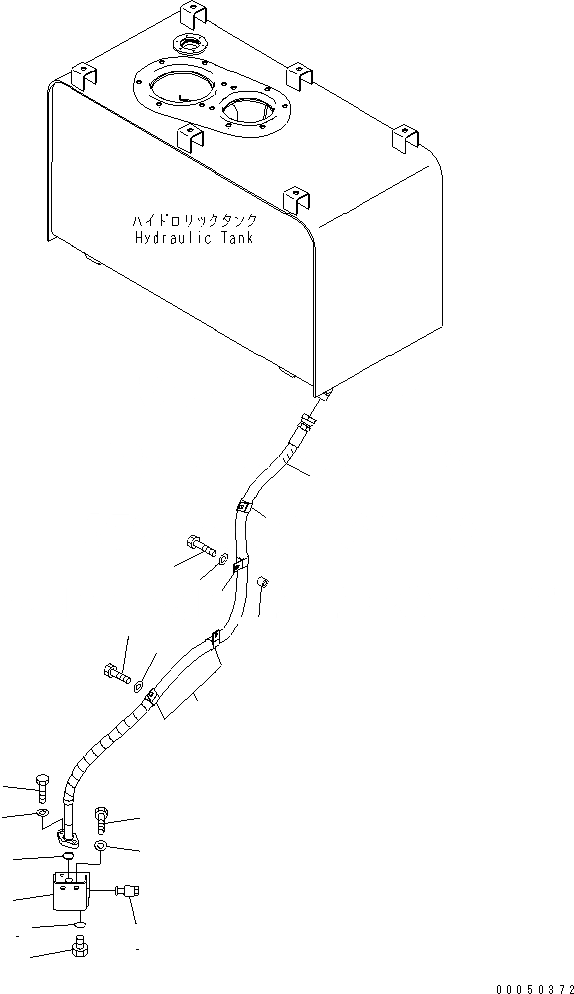 ハイドロリックタンク
Hydraulic Tank

00050372