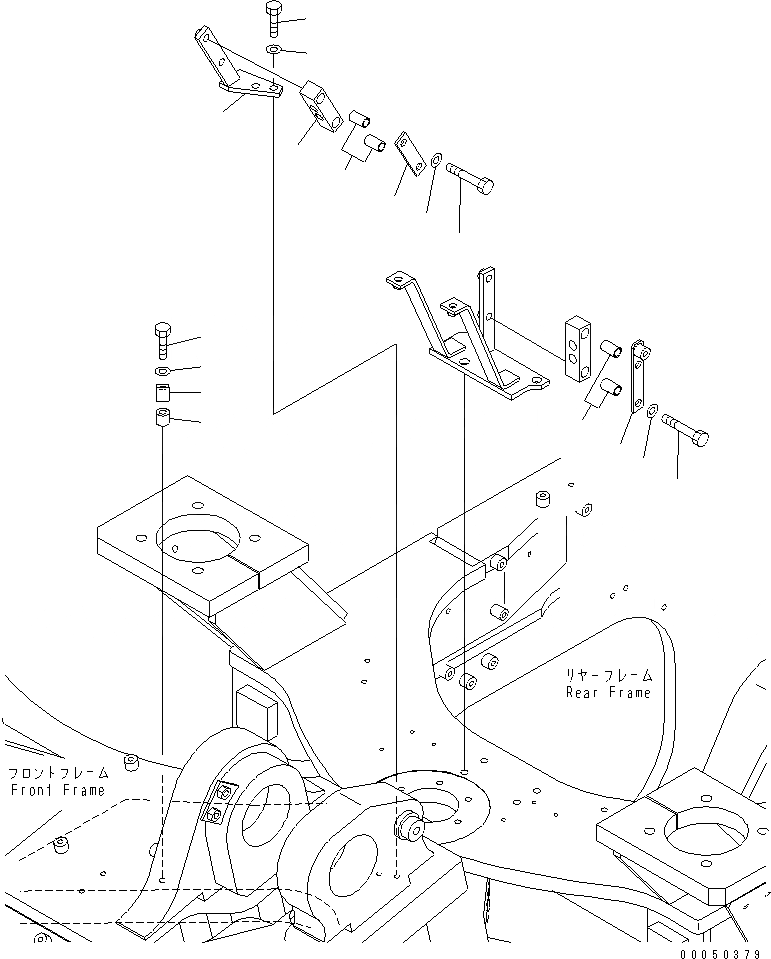 リヤーフレーム
Rear Frame

フロントフレーム
Front Frame

00050379