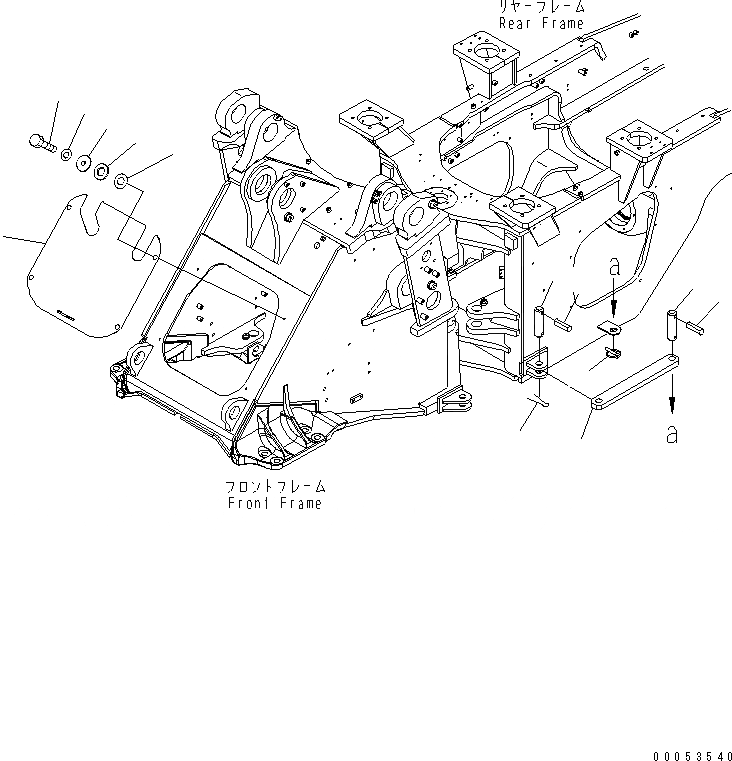 リヤーフレーム
Rear Frame

a

a

フロントフレーム
Front Frame

00053540