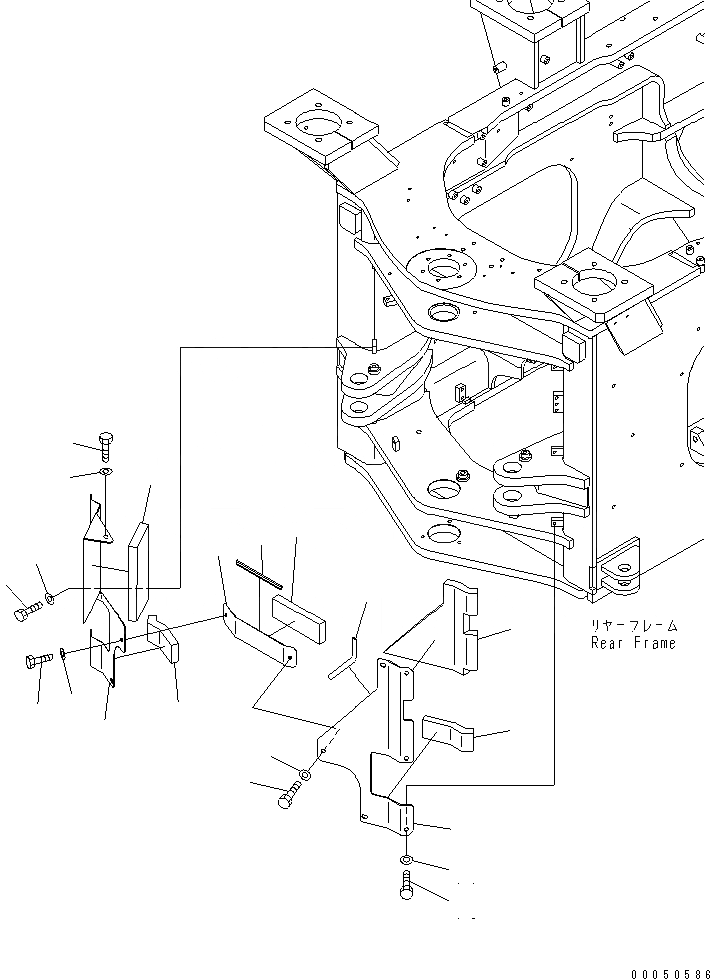 リヤーフレーム
Rear Frame

00050586