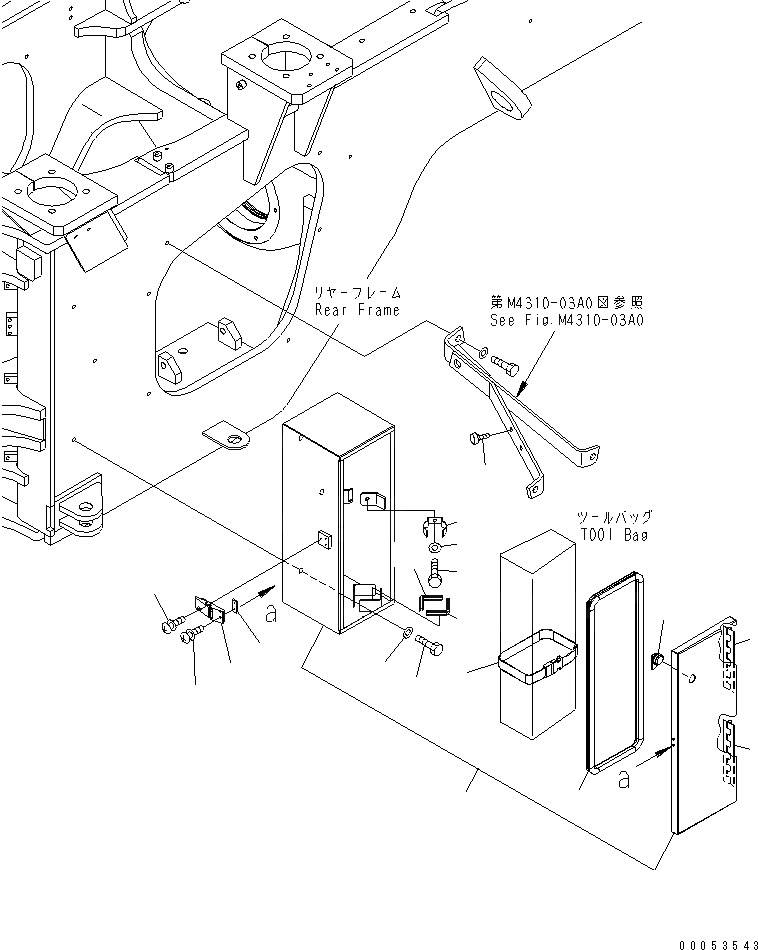 リヤーフレーム
Rear Frame

第M4310-03A0図参照
See Fig.M4310-03A0

ツールバッグ
TOOl Bag

a

a

00053543