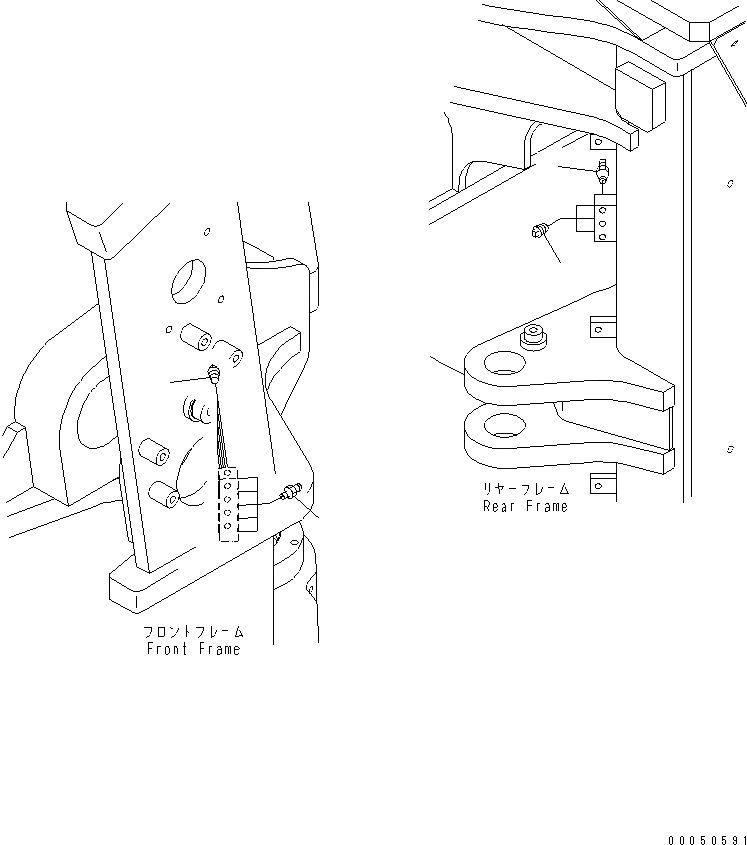 リヤーフレーム
Rear Frame

フロントフレーム
Front Frame

00050591