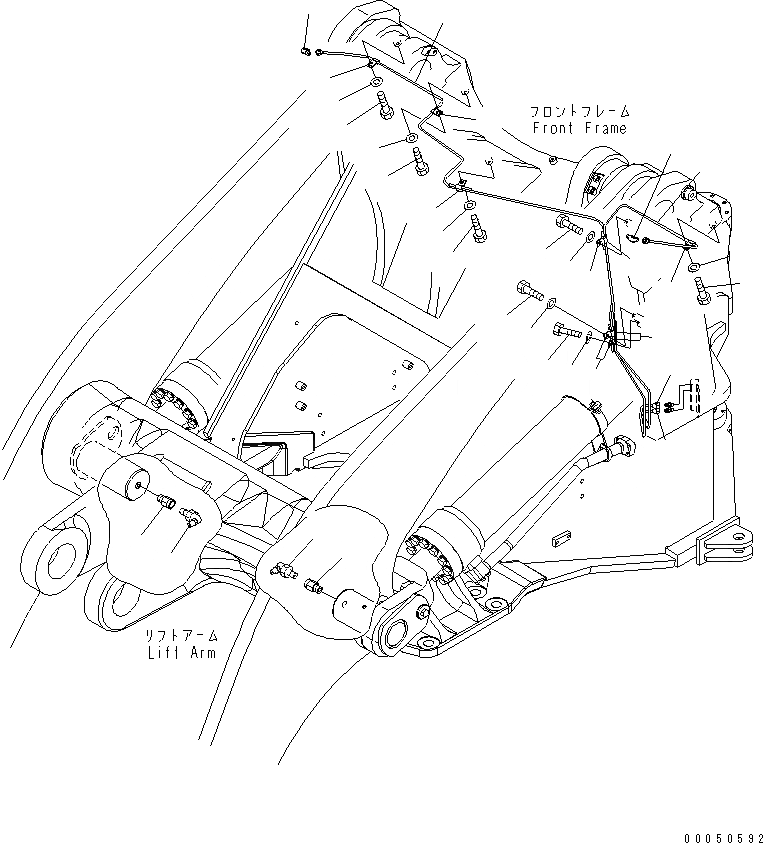 フロントフレーム
Front Frame

リフトアーム
Lift Arm

00050592