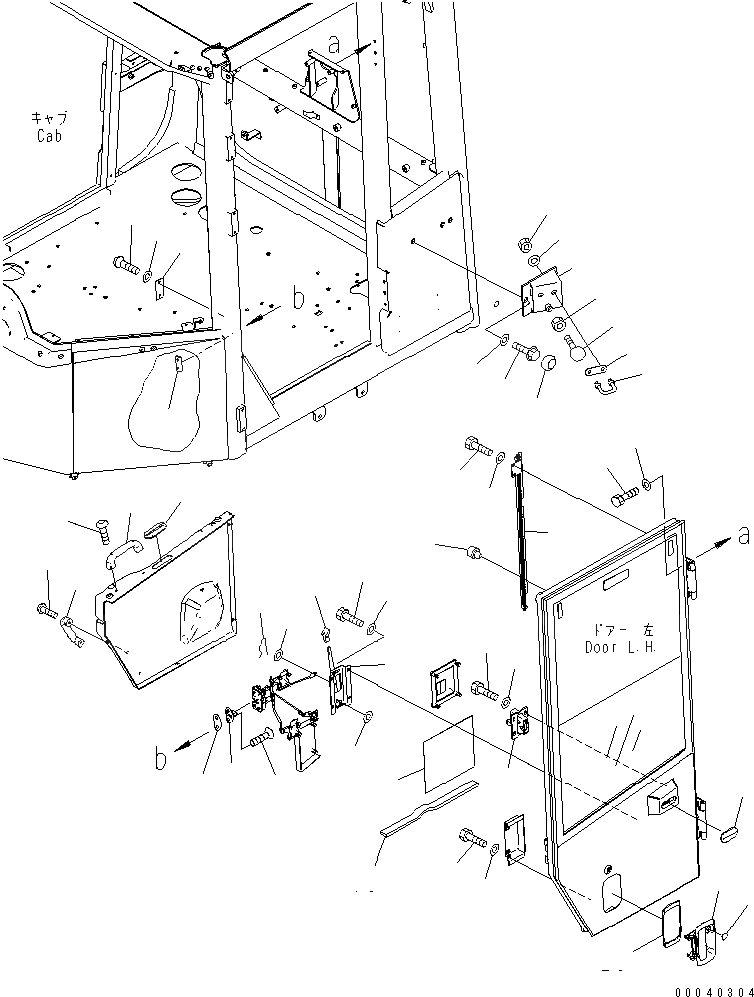 キャブ
Cab

a

b

a

ドアー 左
Door L.H.

b

00040304