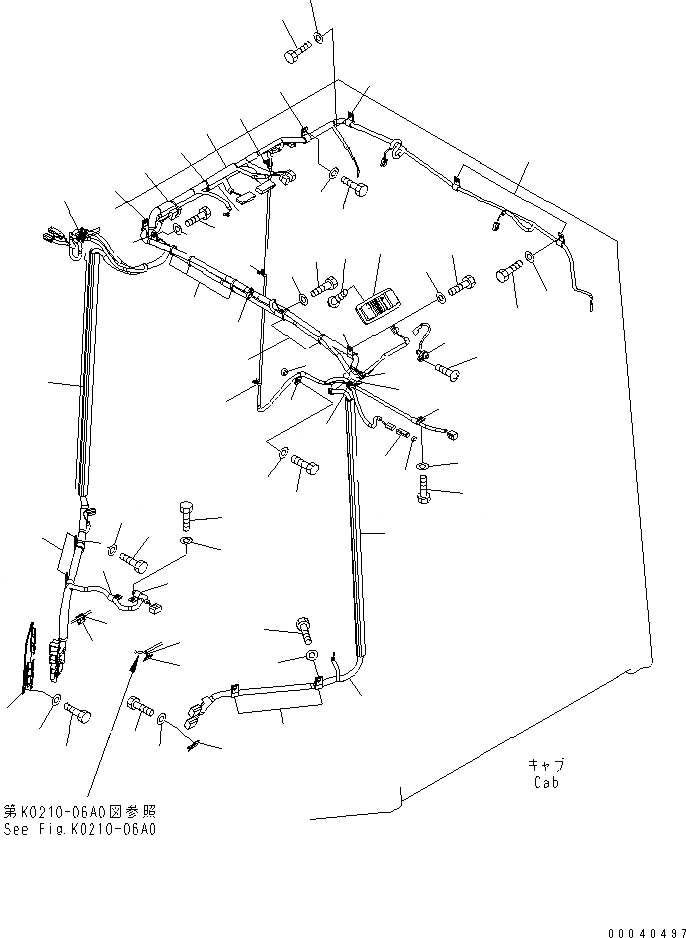 キャブ
Cab

第K0210-06A0図参照
See Fig.K0210-06A0

00040497