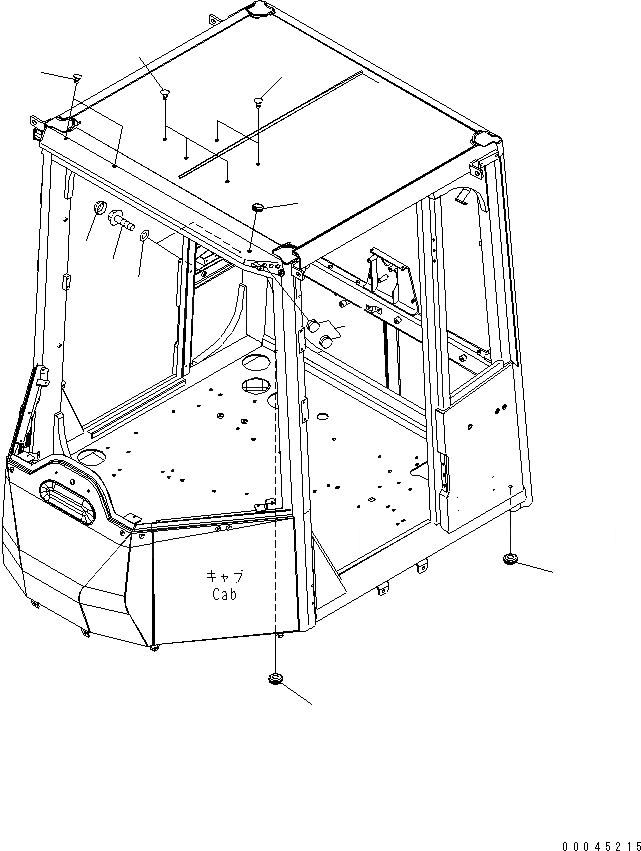 キャブ
Cab

00045215