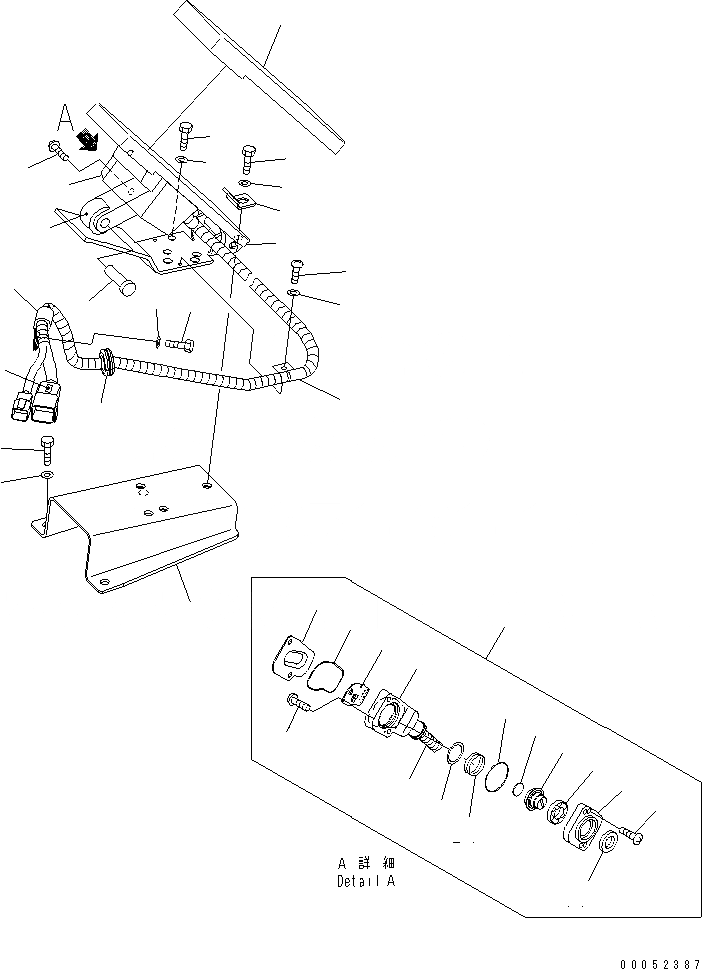 A

A 詳 細
Detail A

00052387