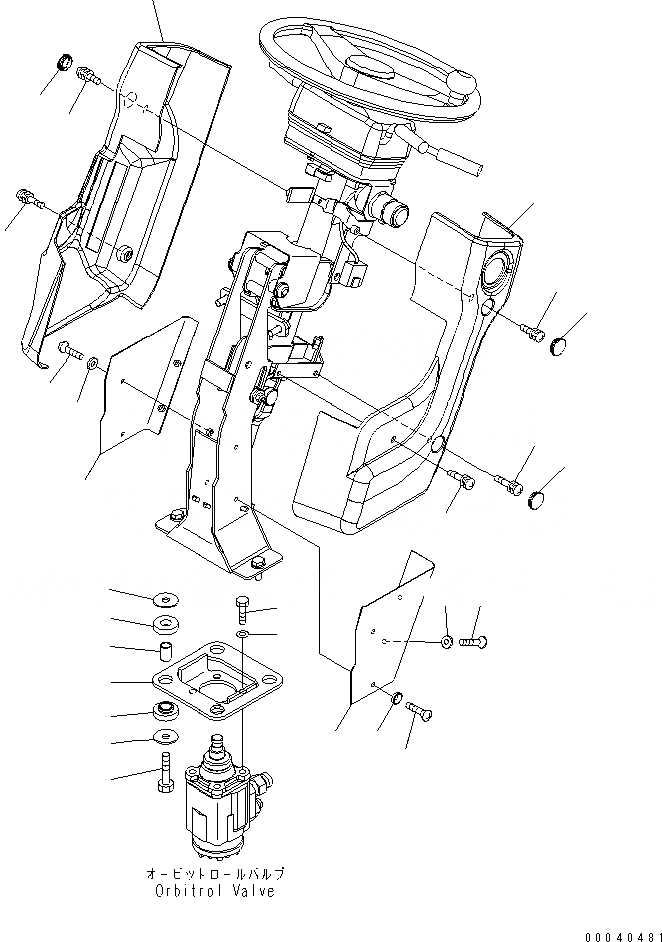 オービットロールバルブ
Orbitrol Valve

00040481