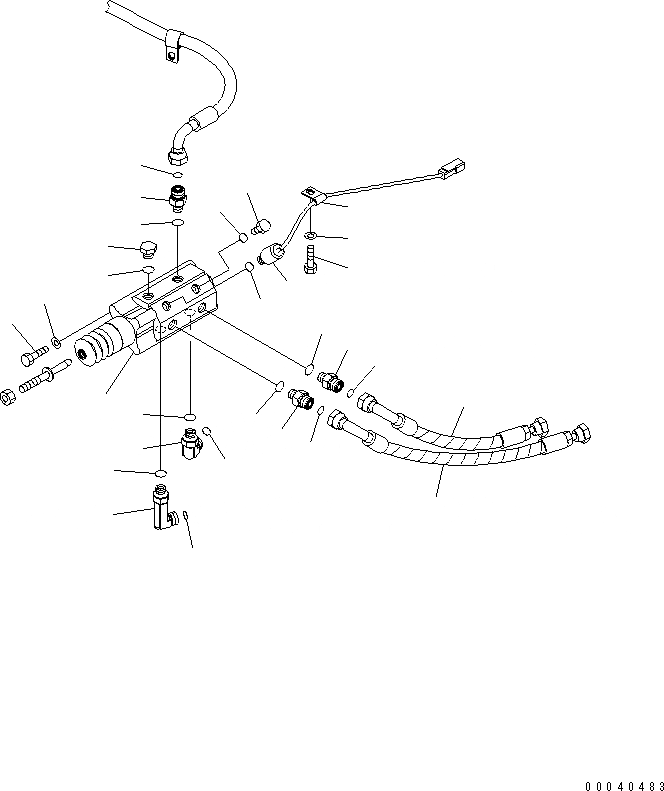 00040483