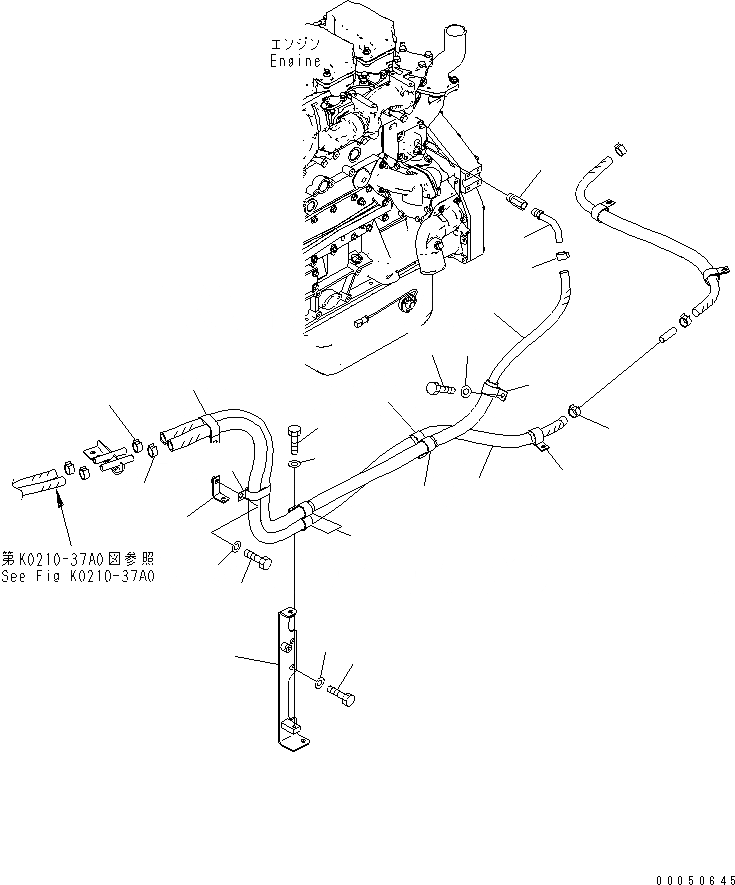 エンジン
Engine

第K0210-37A0図参照
See Fig K0210-37A0

00050645