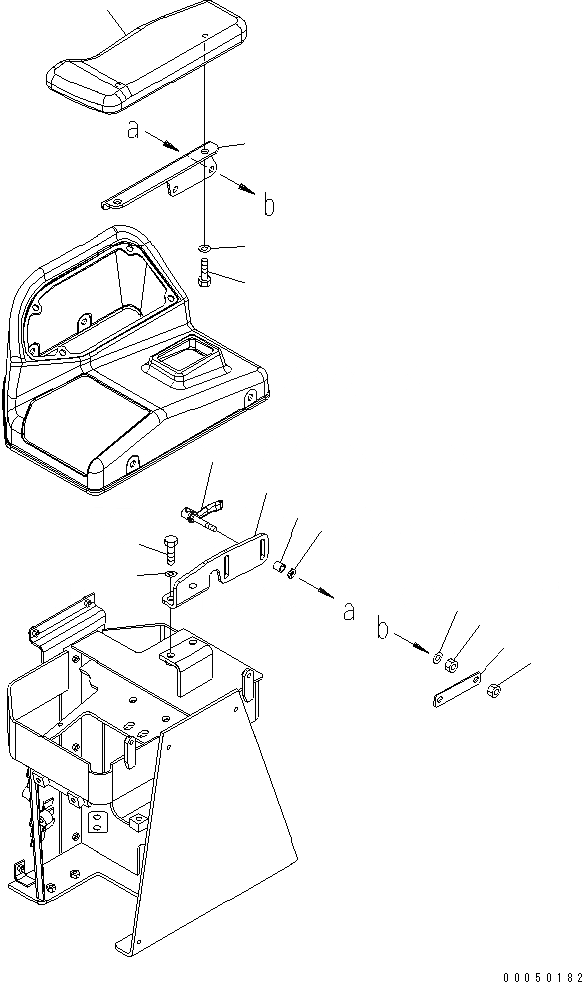 a
b
a
b
00050182