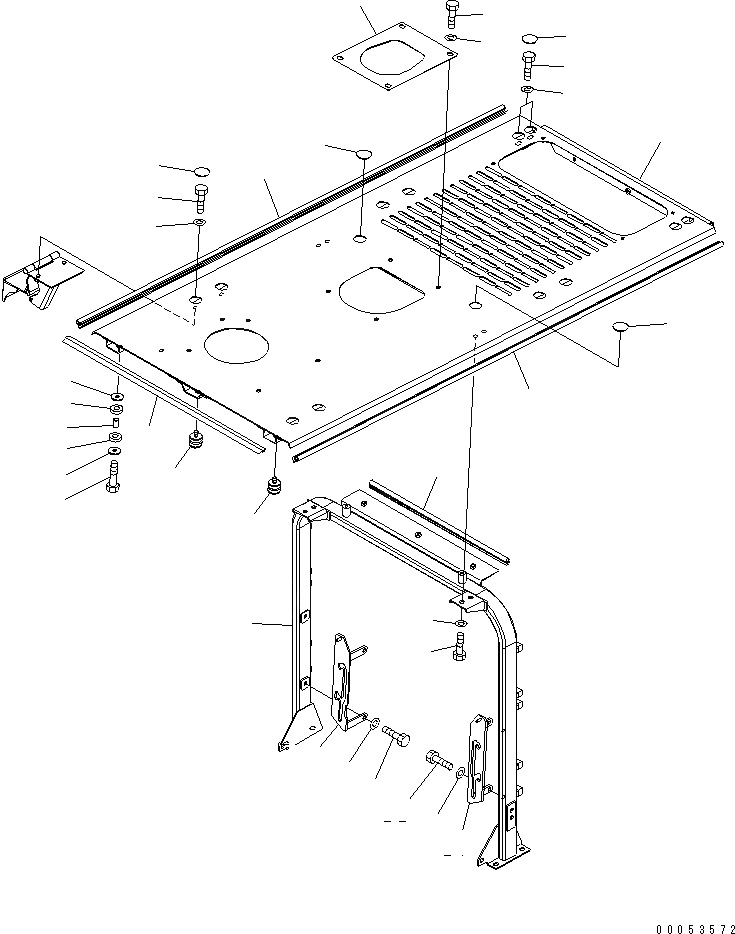 00053572