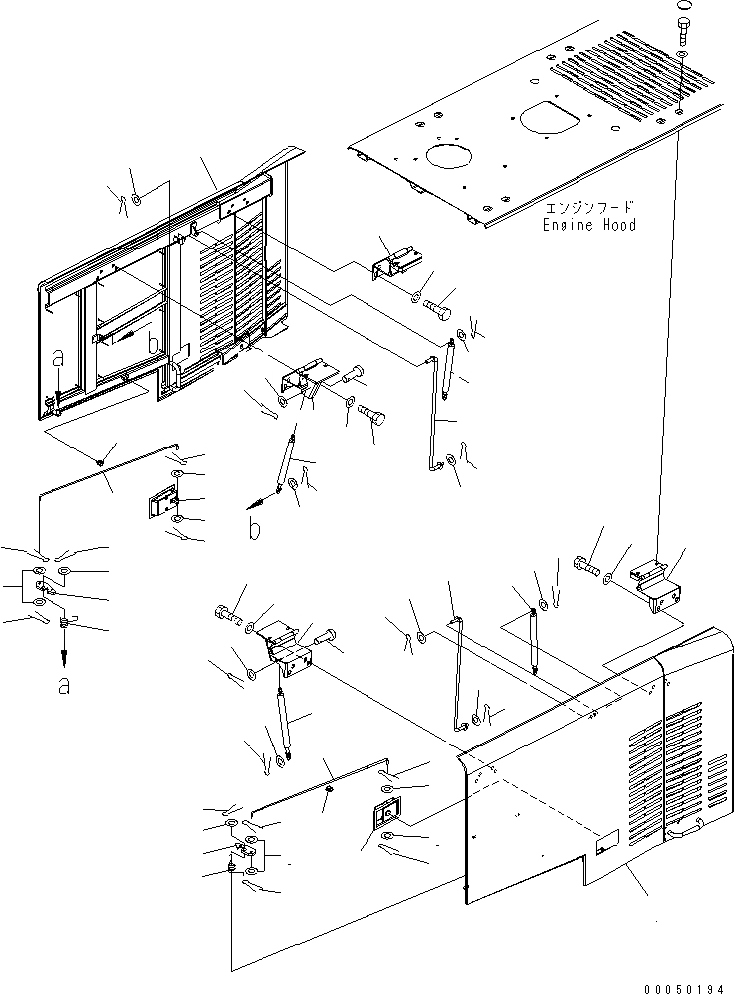 エンジンフード
Engine Hood

a

b

b

a

00050194