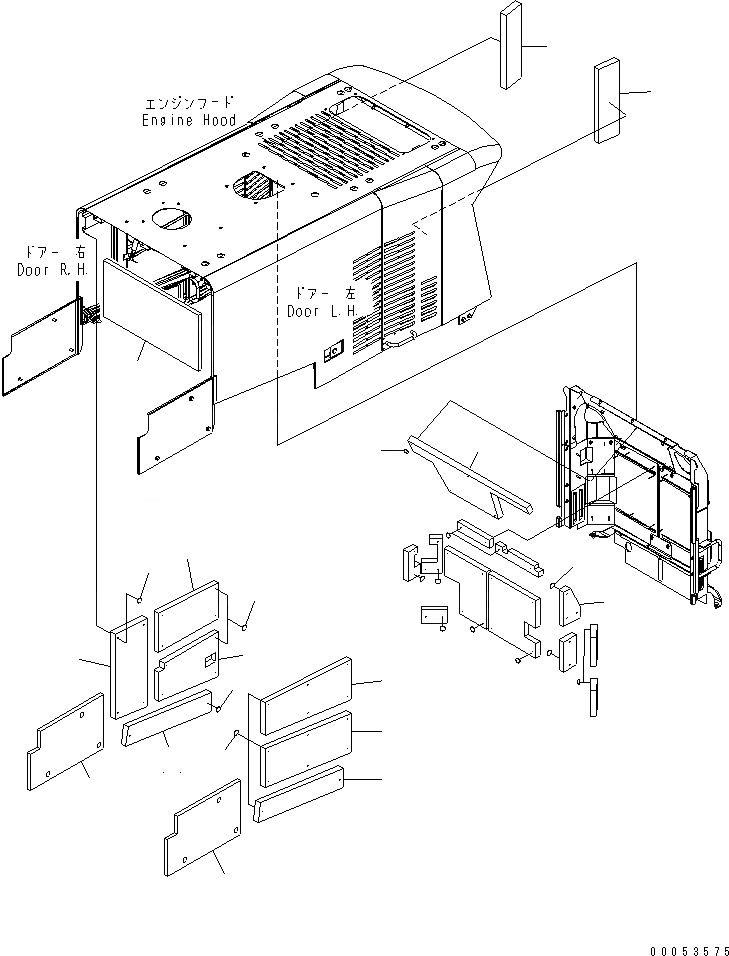 エンジンフード
Engine Hood

ドアー 右
Door R.H.

ドアー 左
Door L.H.

00053575