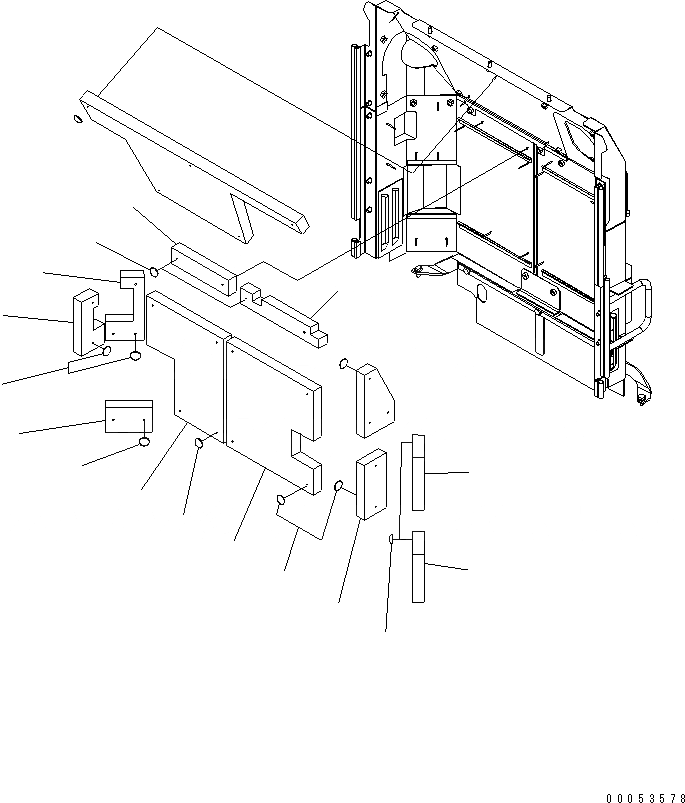 00053578