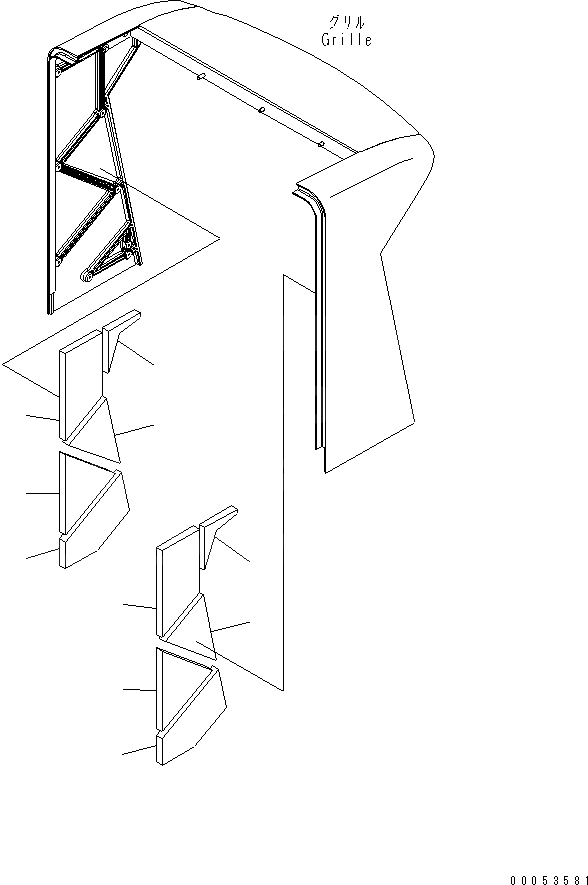 グリル
Grille

00053581