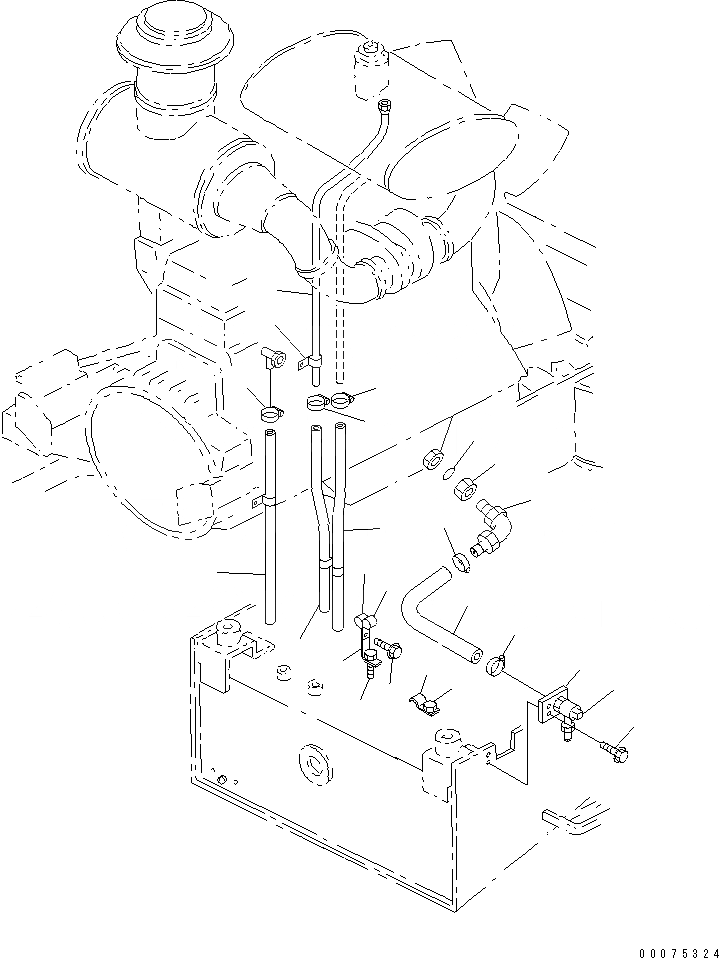 00075324