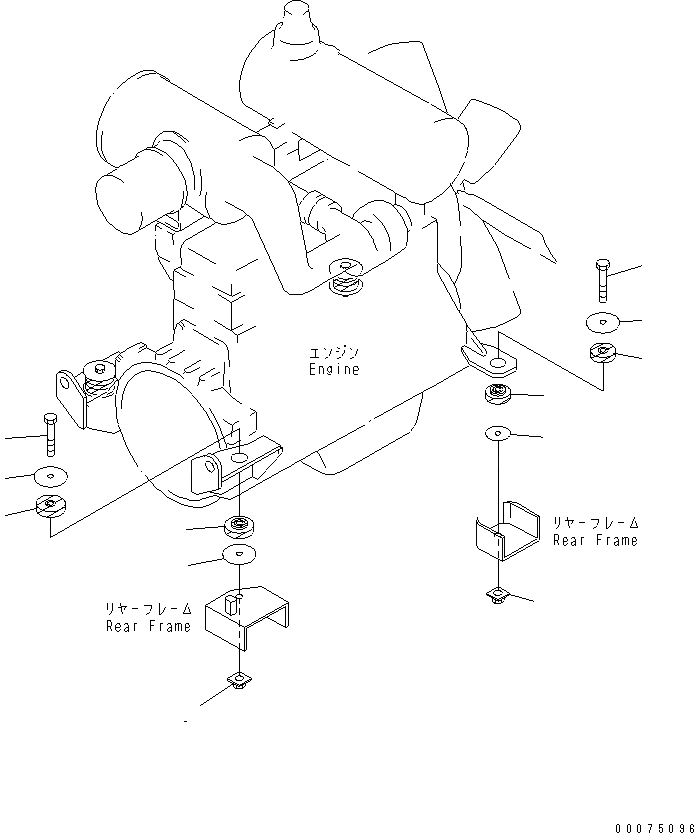 エンジン
Engine

リヤーフレーム
Rear Frame

リヤーフレーム
Rear Frame

00075096