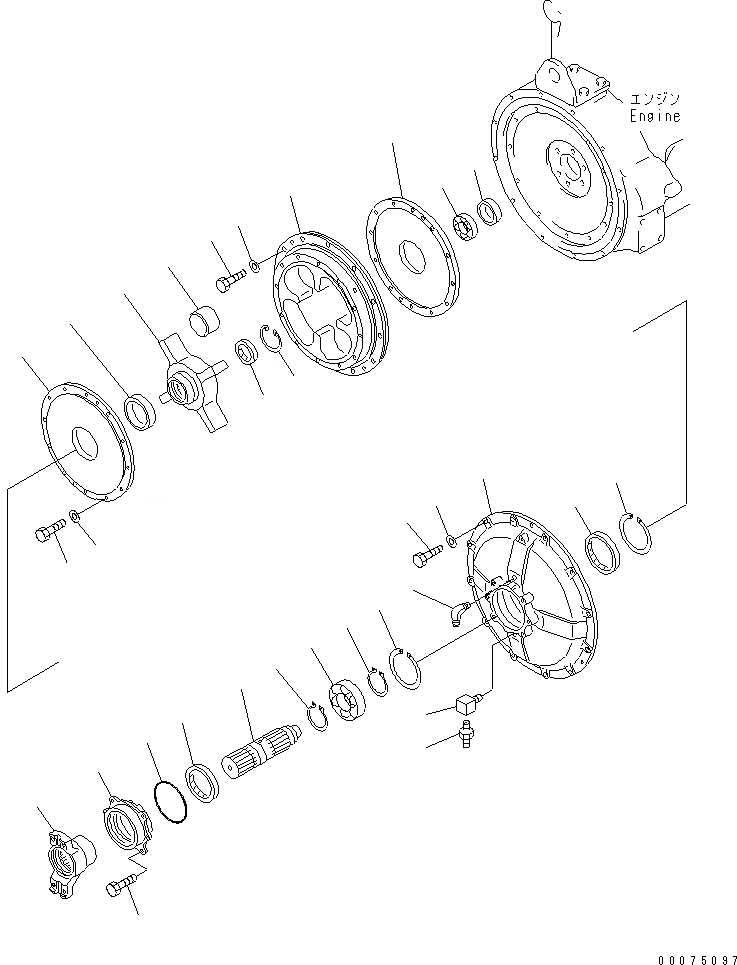 エンジン
Engine

00075097