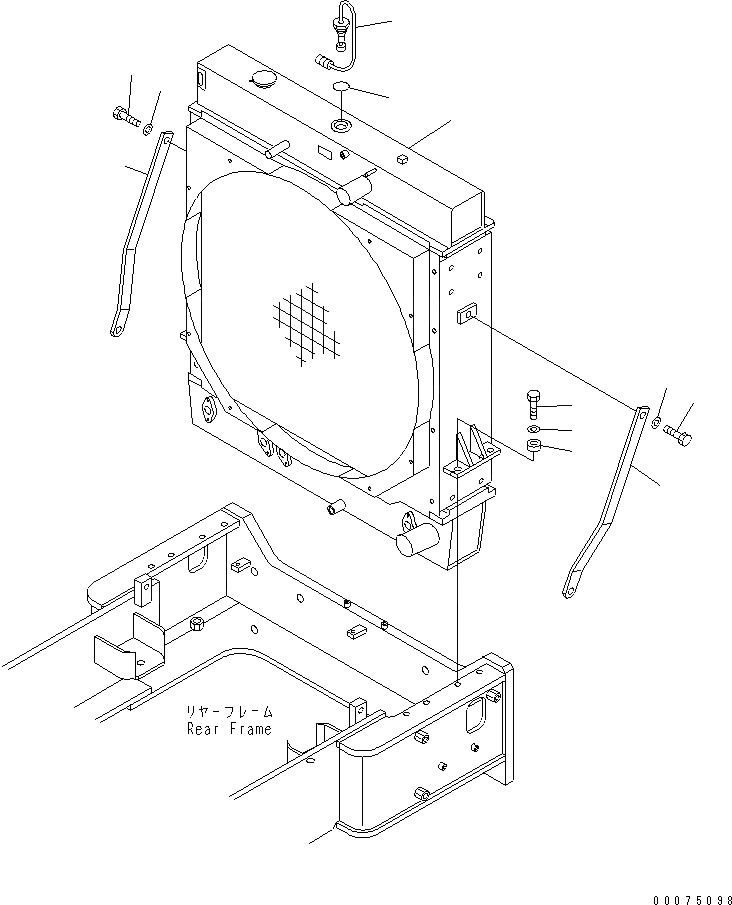 リヤーフレーム
Rear Frame

00075098