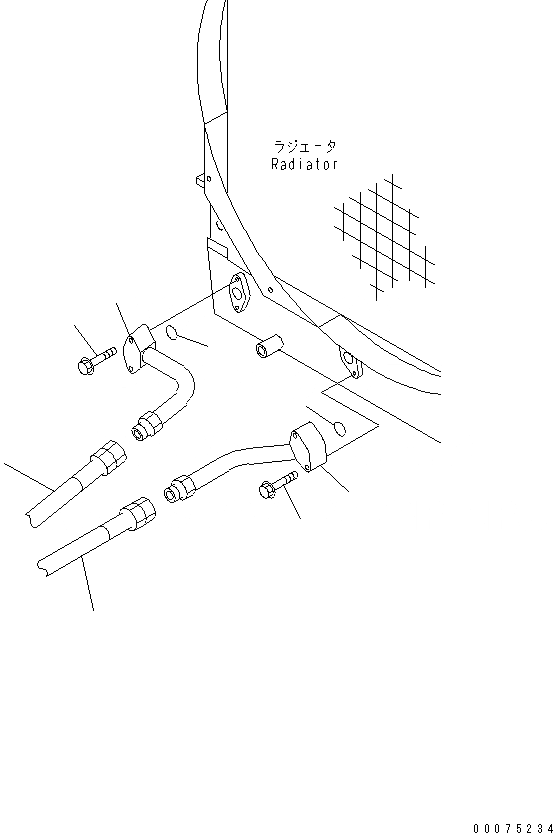 ラジエータ
Radiator

00075234