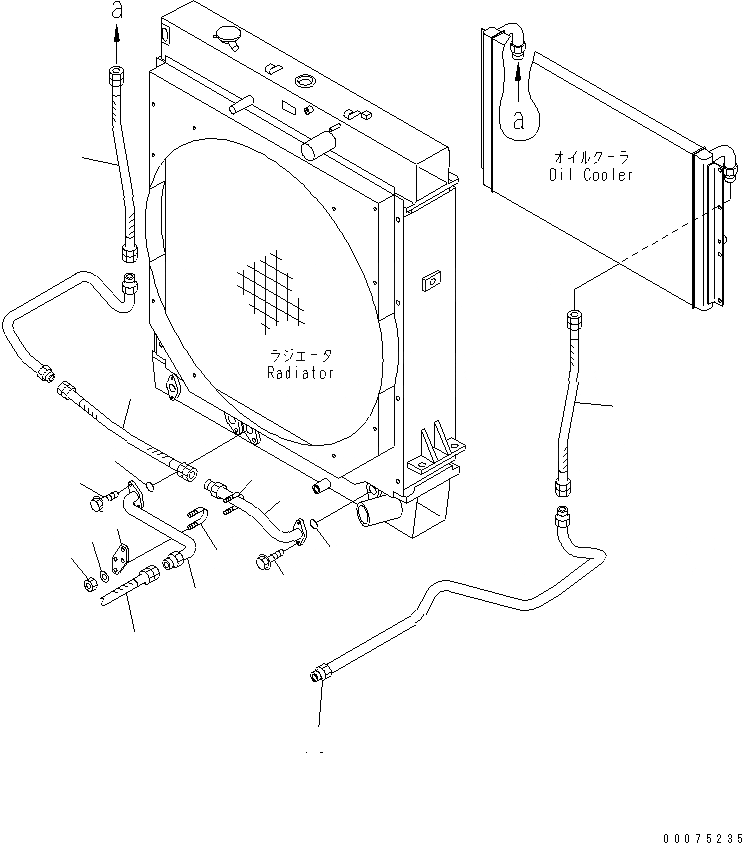 a

a

オイルクーラ
Oil Cooler

ラジエータ
Radiator

00075235