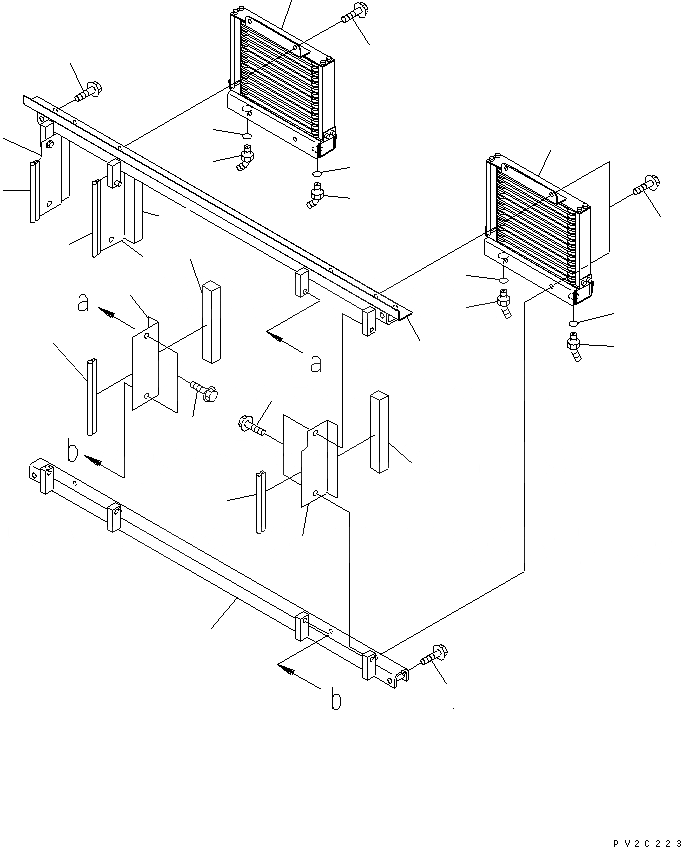 a

a

b

b

PV2C223