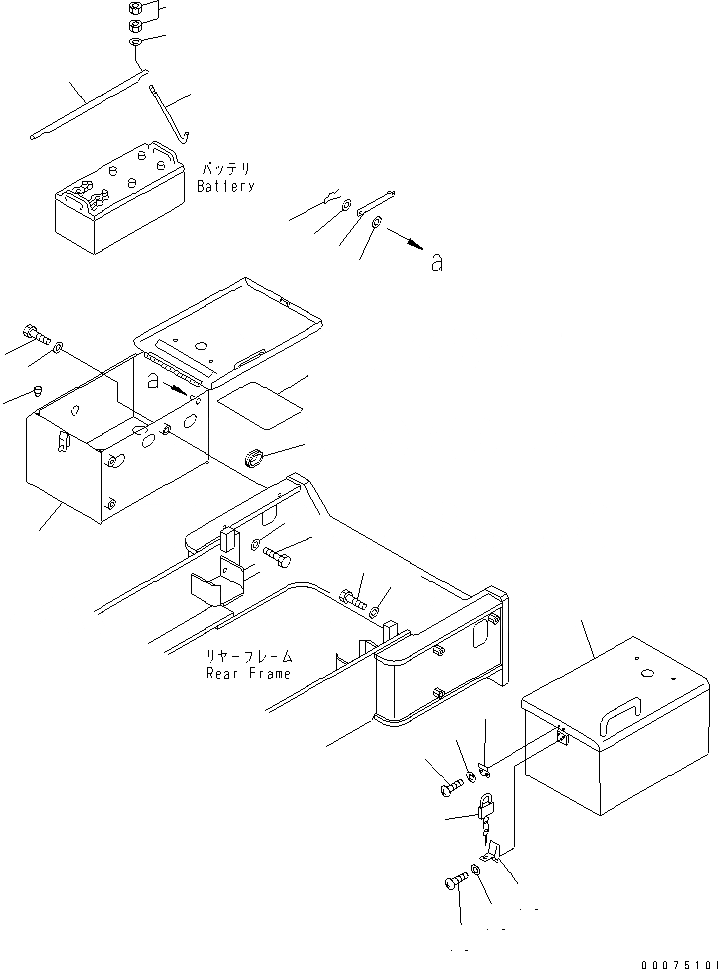 バッテリ
Battery

a

a

リヤーフレーム
Rear Frame

00075101