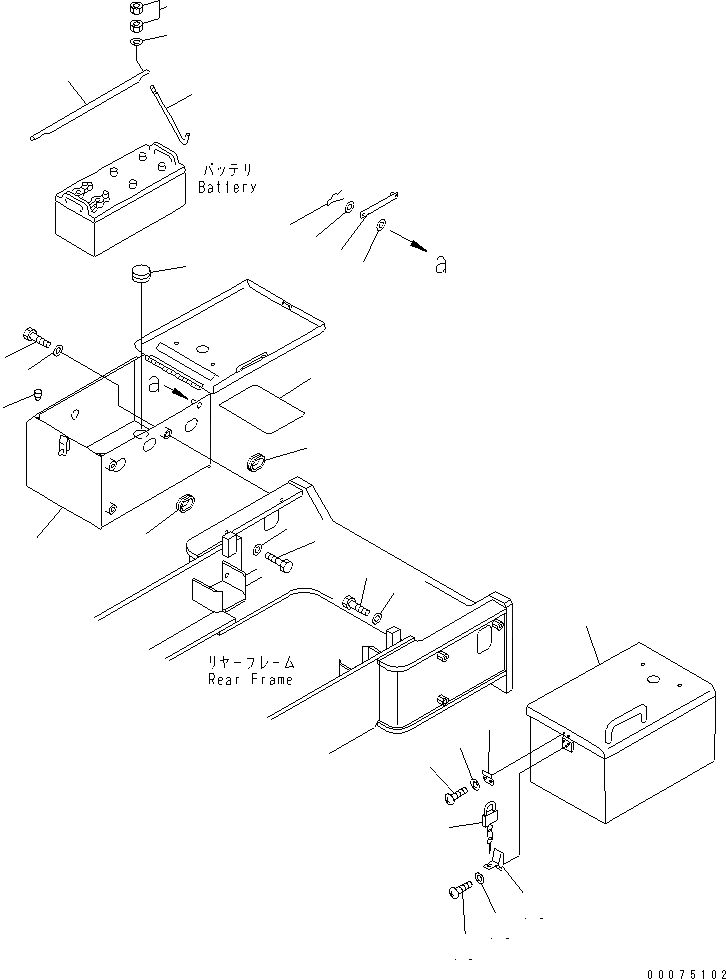 バッテリ
Battery

a

a

リヤーフレーム
Rear Frame

00075102