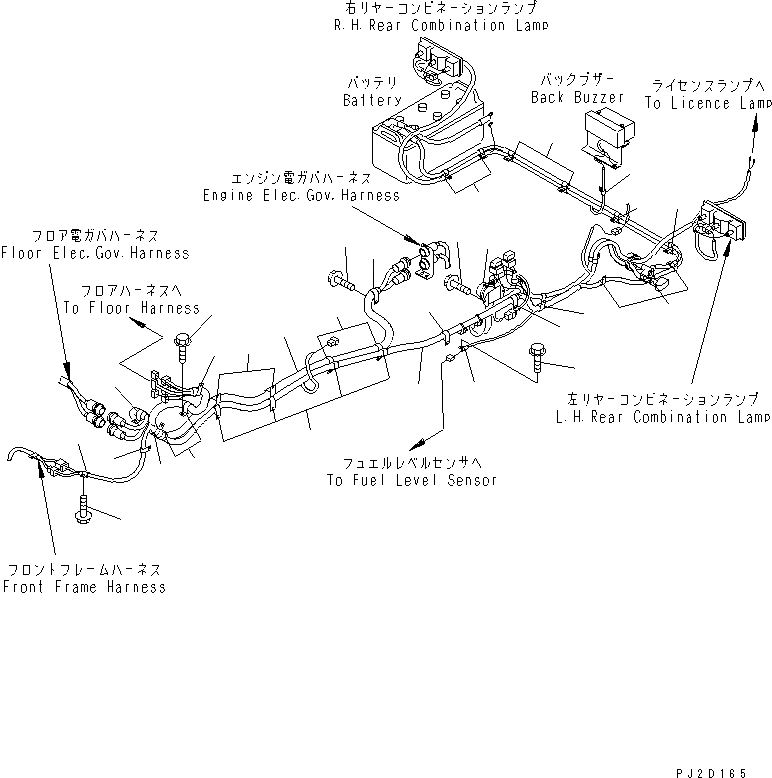 右リヤーコンビネーションランプ
R.H.Rear Combination Lamp

バッテリ
Battery

バックブザー
Back Buzzer

ライセンスランプへ
To Licence Lamp

エンジン電ガバハーネス
Engine Elec.Gov.Harness

フロア電ガバハーネス
Floor Elec.Gov.Harness

フロアハーネスへ
To Floor Harness

左リヤーコンビネーションランプ
L.H.Rear Combination Lamp

フュエルレベルセンサへ
To Fuel Level Sensor

フロントフレームハーネス
Front Frame Harness

PJ2D165