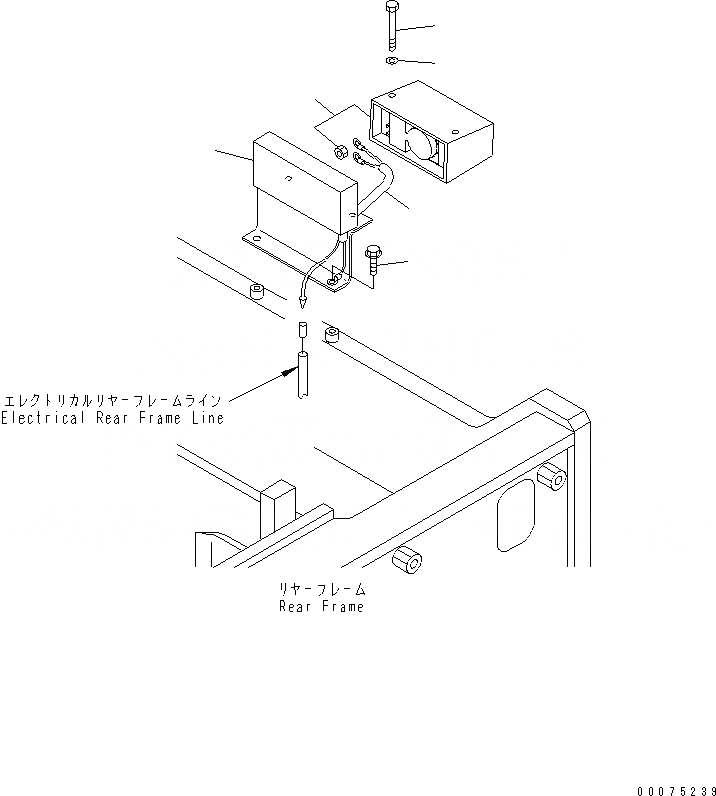 エレクトリカルリヤーフレームライン
Electrical Rear Frame Line

リヤーフレーム
Rear Frame

00075239