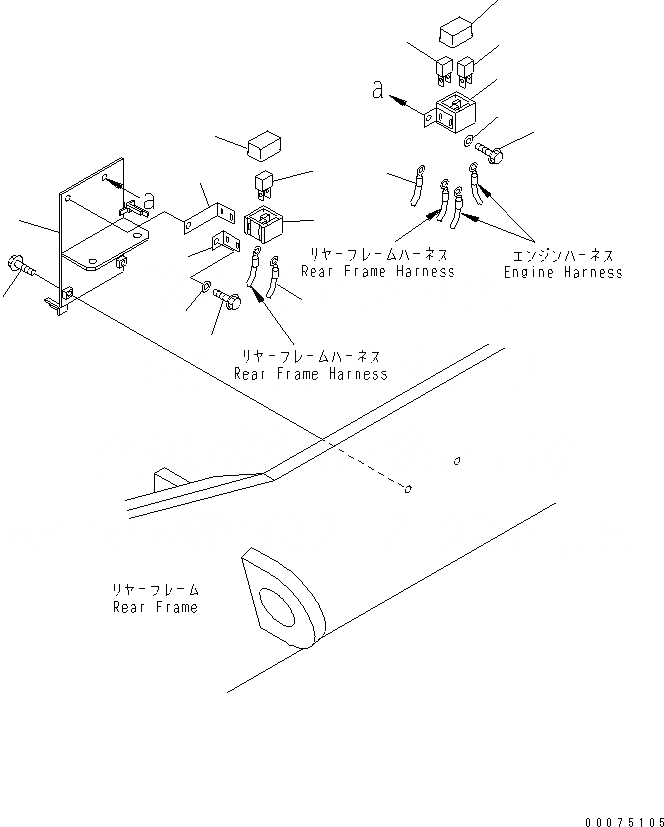 a

a

リヤーフレームハーネス
Rear Frame Harness

エンジンハーネス
Engine Harness

リヤーフレームハーネス
Rear Frame Harness

リヤーフレーム
Rear Frame

00075105