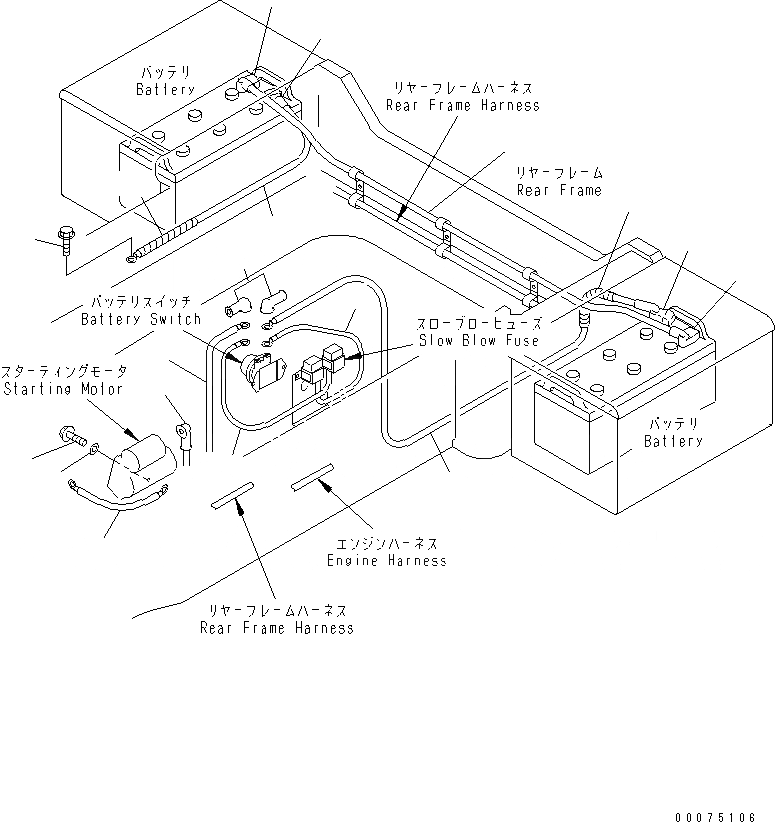 バッテリ
Battery

リヤーフレームハーネス
Rear Frame Harness

リヤーフレーム
Rear Frame

バッテリスイッチ
Battery Switch

スローブローヒューズ
Slow Blow Fuse

スターティングモータ
Starting Motor

バッテリ
Battery

エンジンハーネス
Engine Harness

リヤーフレームハーネス
Rear Frame Harness

00075106