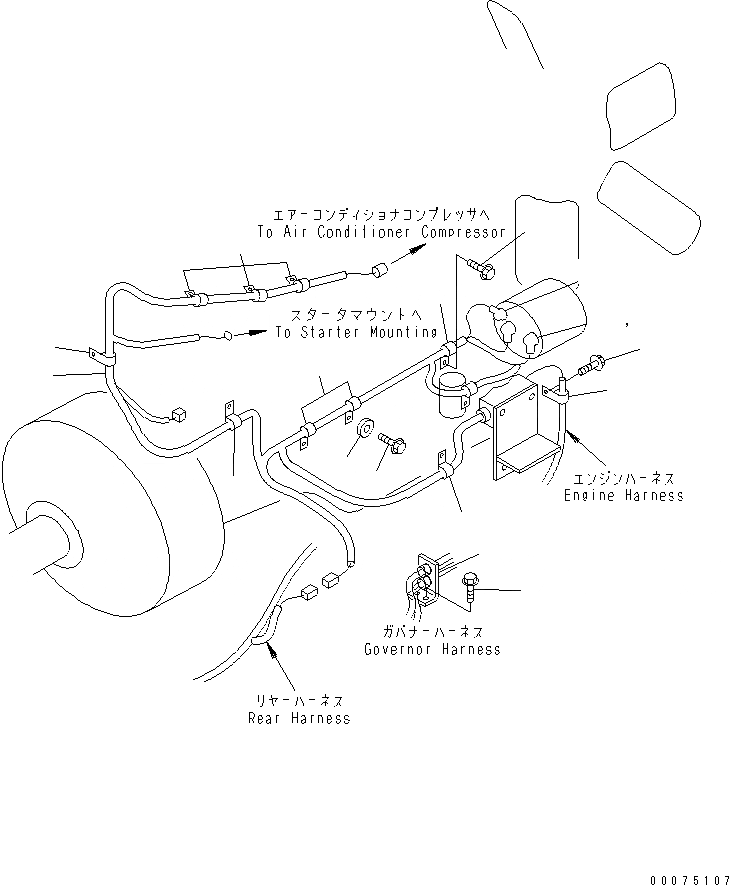 エアーコンディショナコンプレッサへ
To Air Conditioner Compressor

スタータマウントへ
To Starter Mounting

エンジンハーネス
Engine Harness

ガバナーハーネス
Governor Harness

リヤーハーネス
Rear Harness

00075107