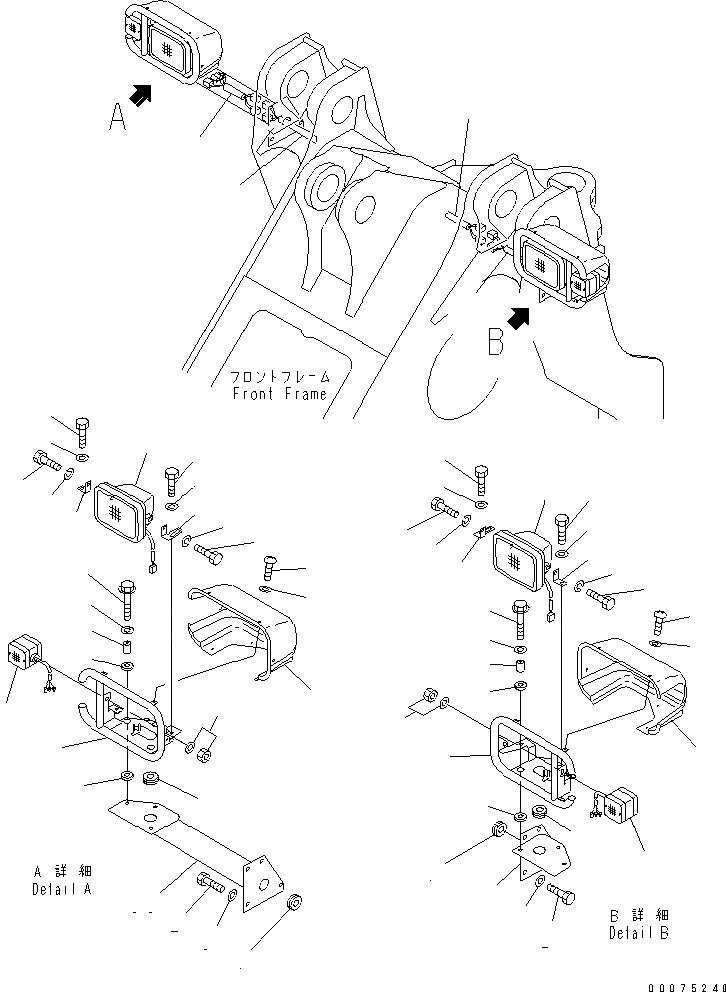 A

B

フロントフレーム
Front Frame

A 詳細
Detail A

B 詳細
Detail B

00075240