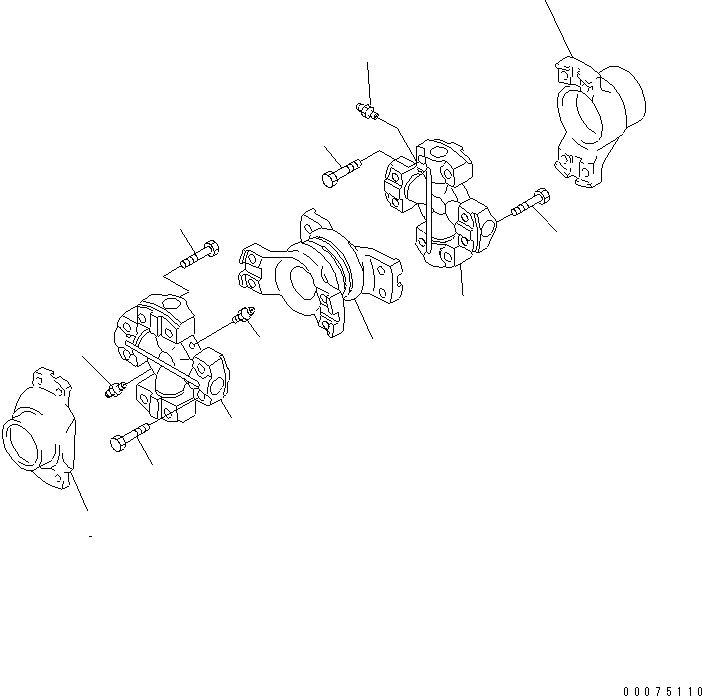 00075110