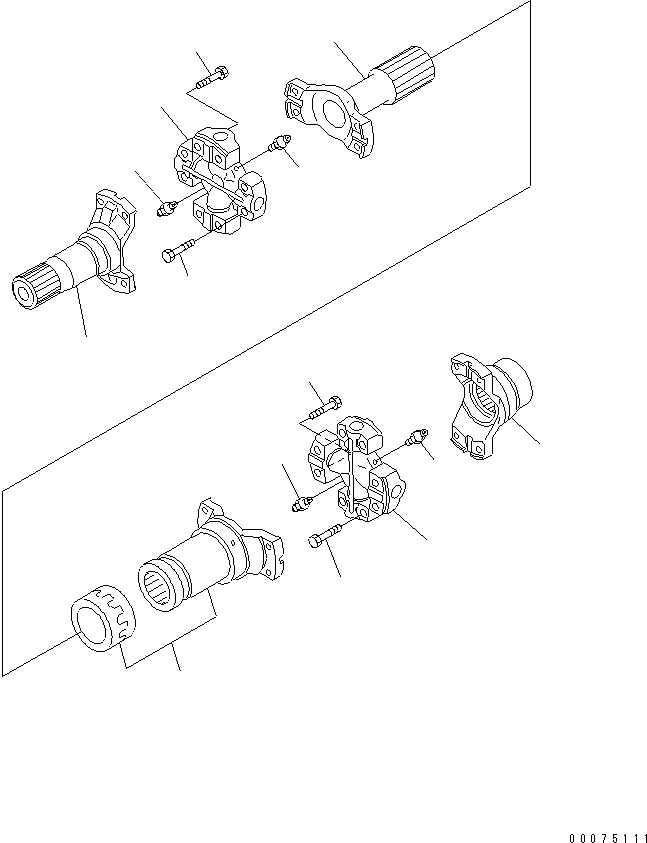 00075111