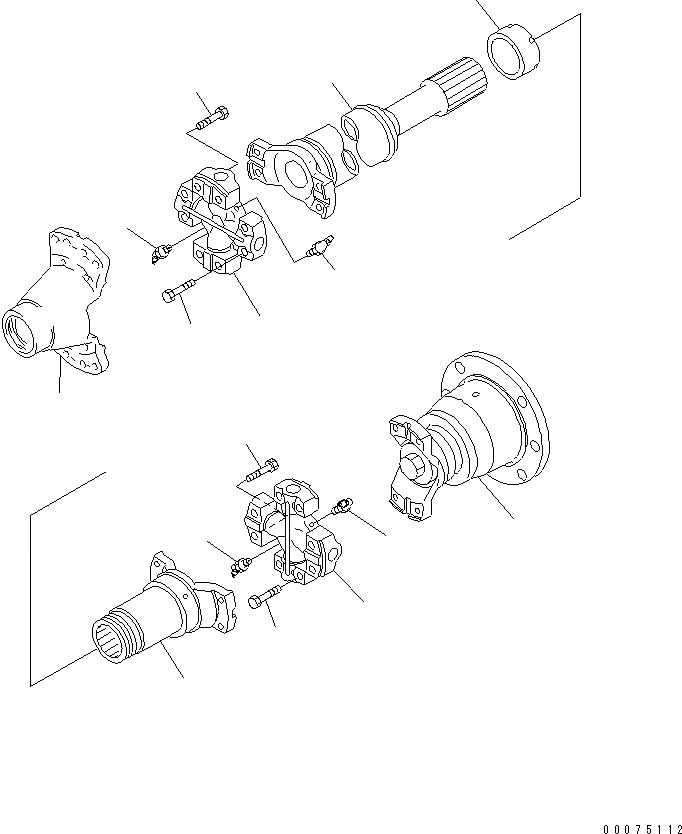 00075112