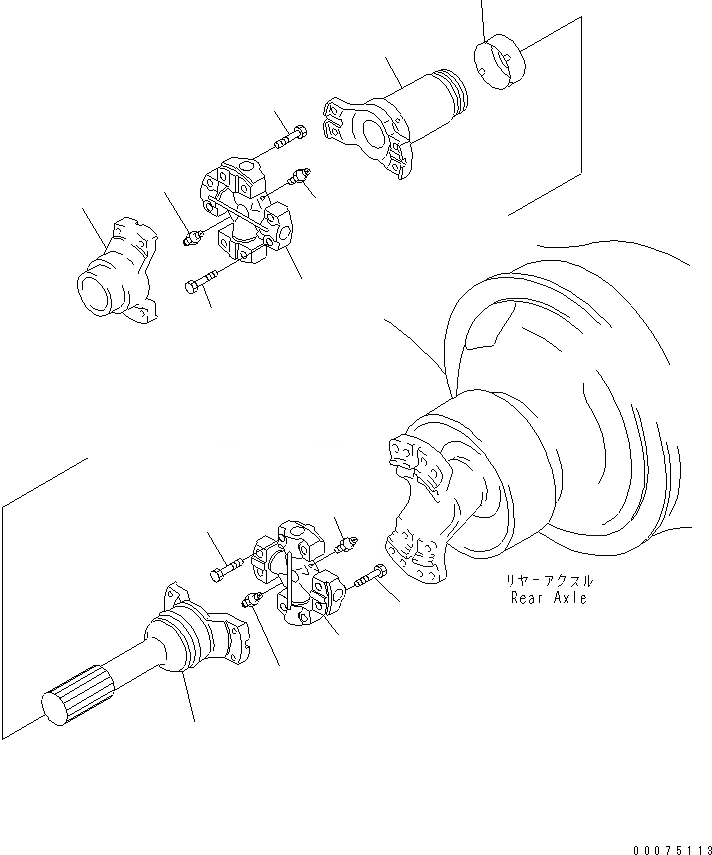 リヤーアクスル
Rear Axle

00075113