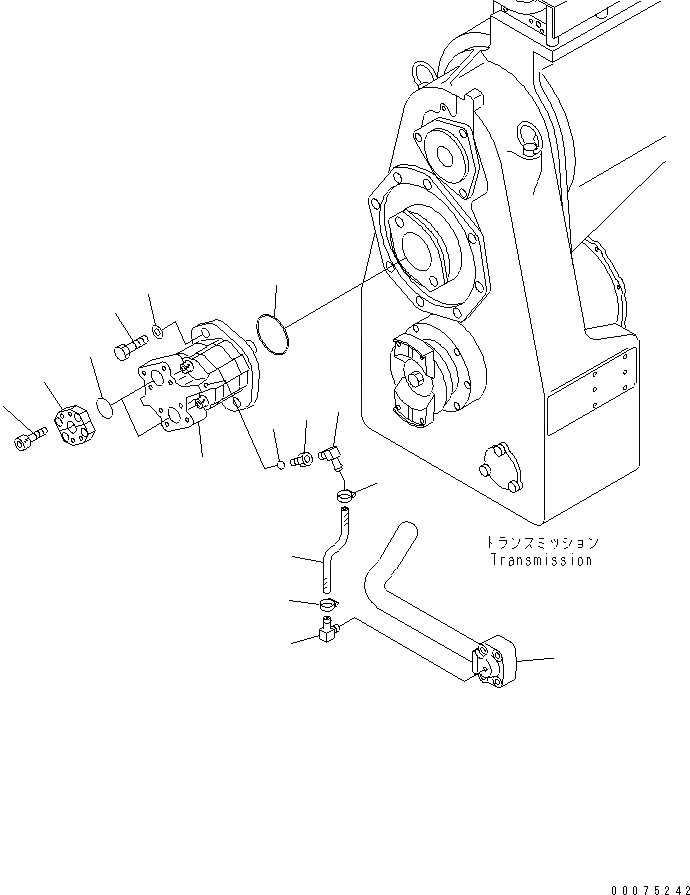 トランスミッション
Transmission

00075242