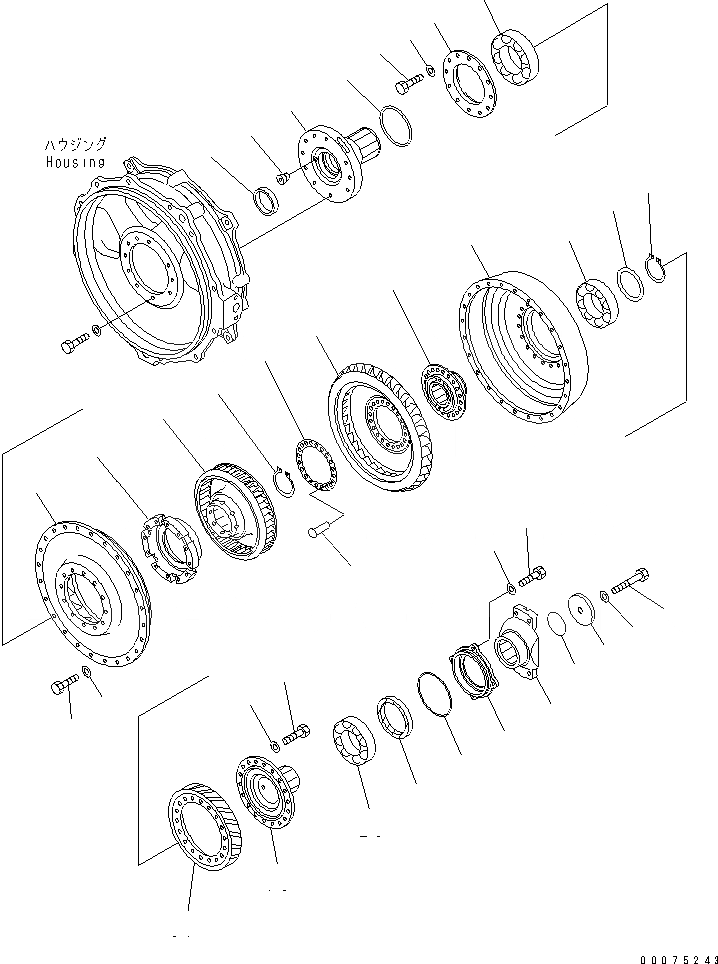 ハウジング
Housing

00075243