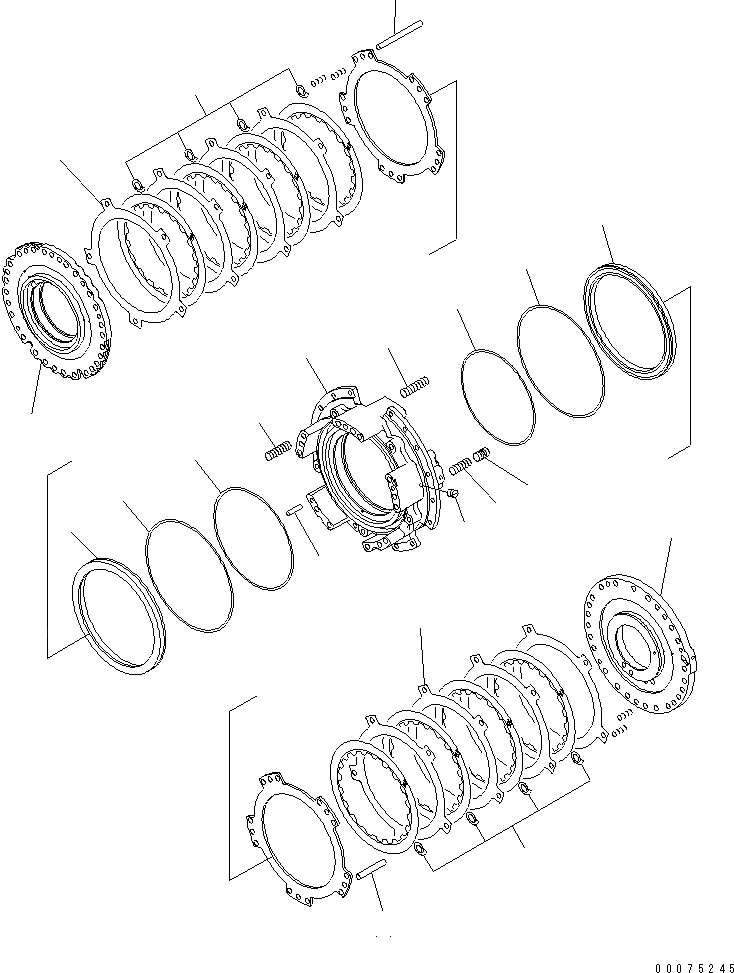 00075245