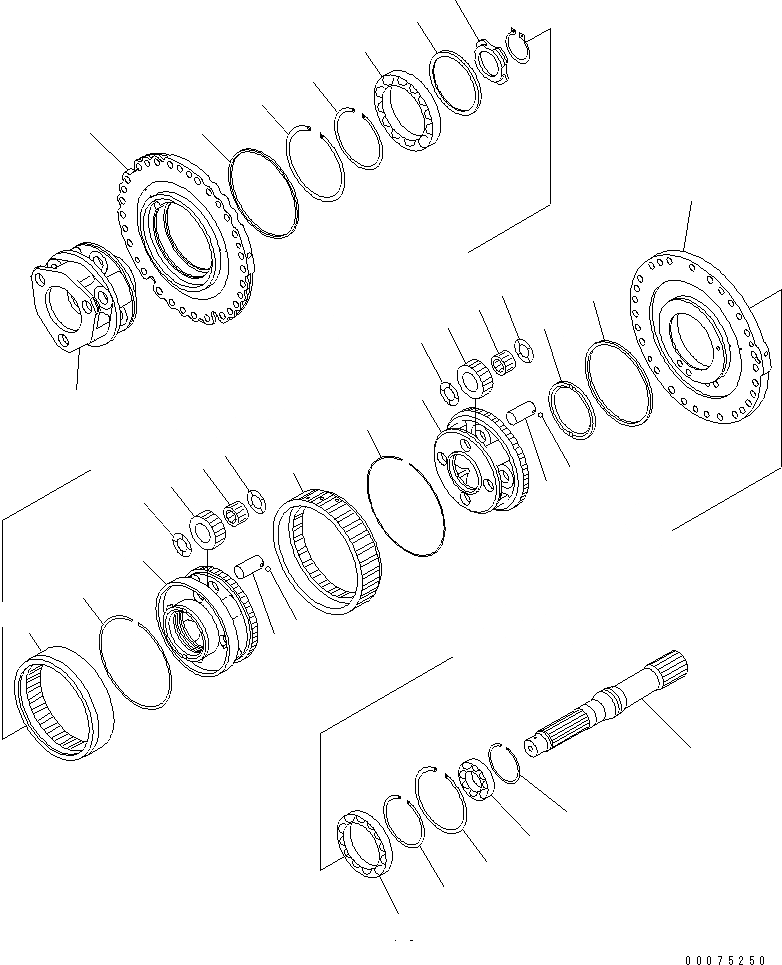 00075250