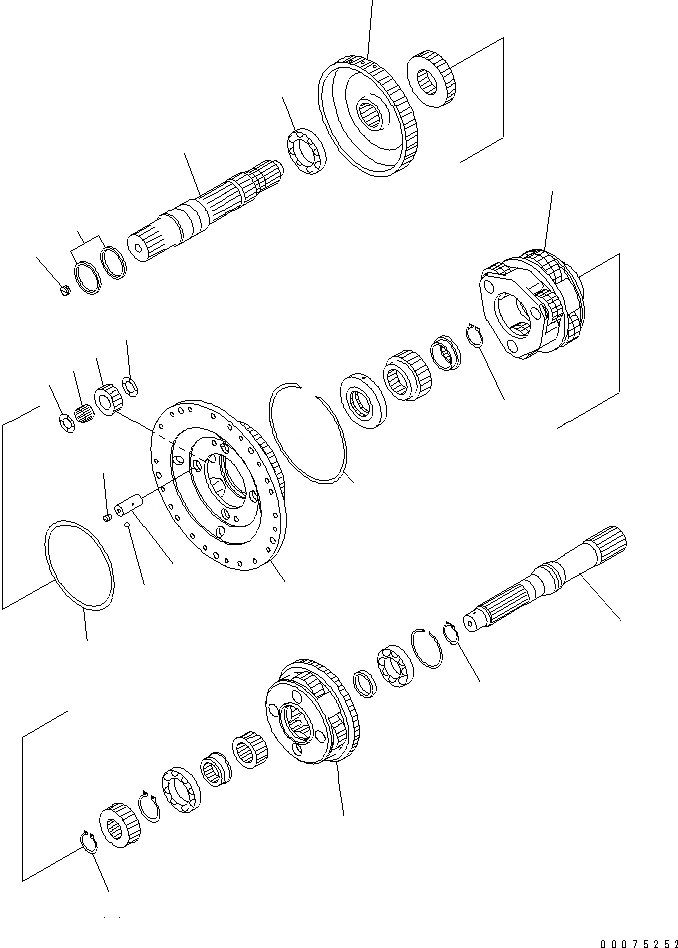 00075252