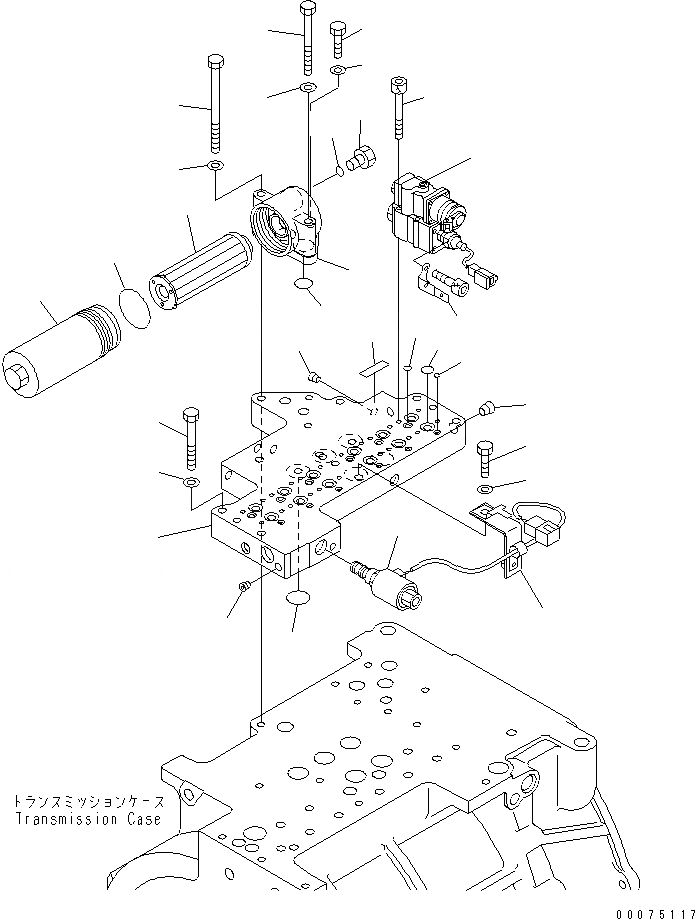 トランスミッションケース
Transmission Case

00075117